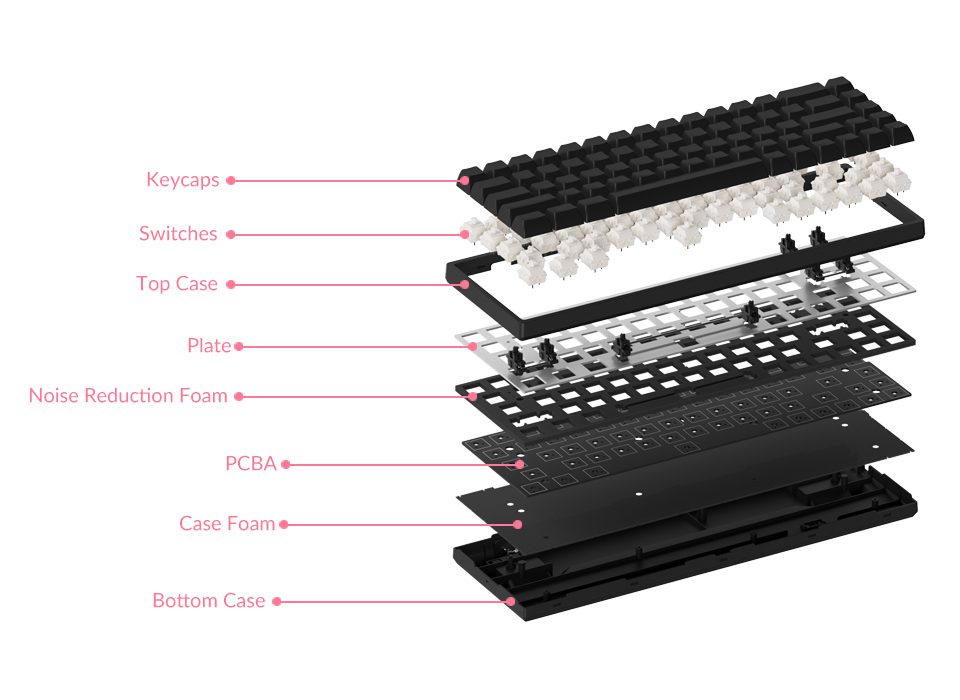 Keycaps
Switches
Top Case
Plate
Noise Reduction Foam
PCBA
Case Foam
Bottom Case