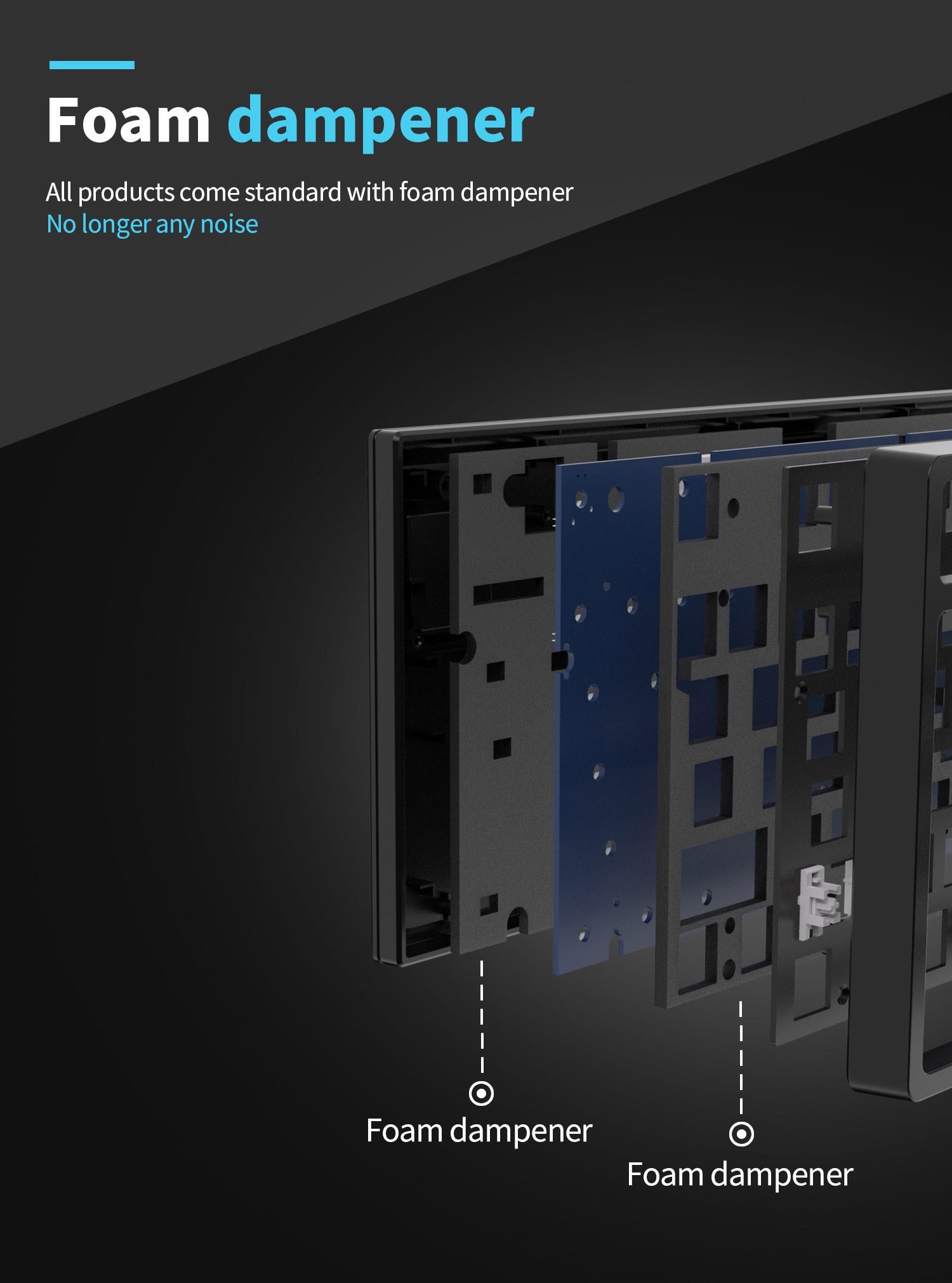 Foam dampener

All products come standard with foam dampener
No longer any noise

Foam dampener

Foam dampener