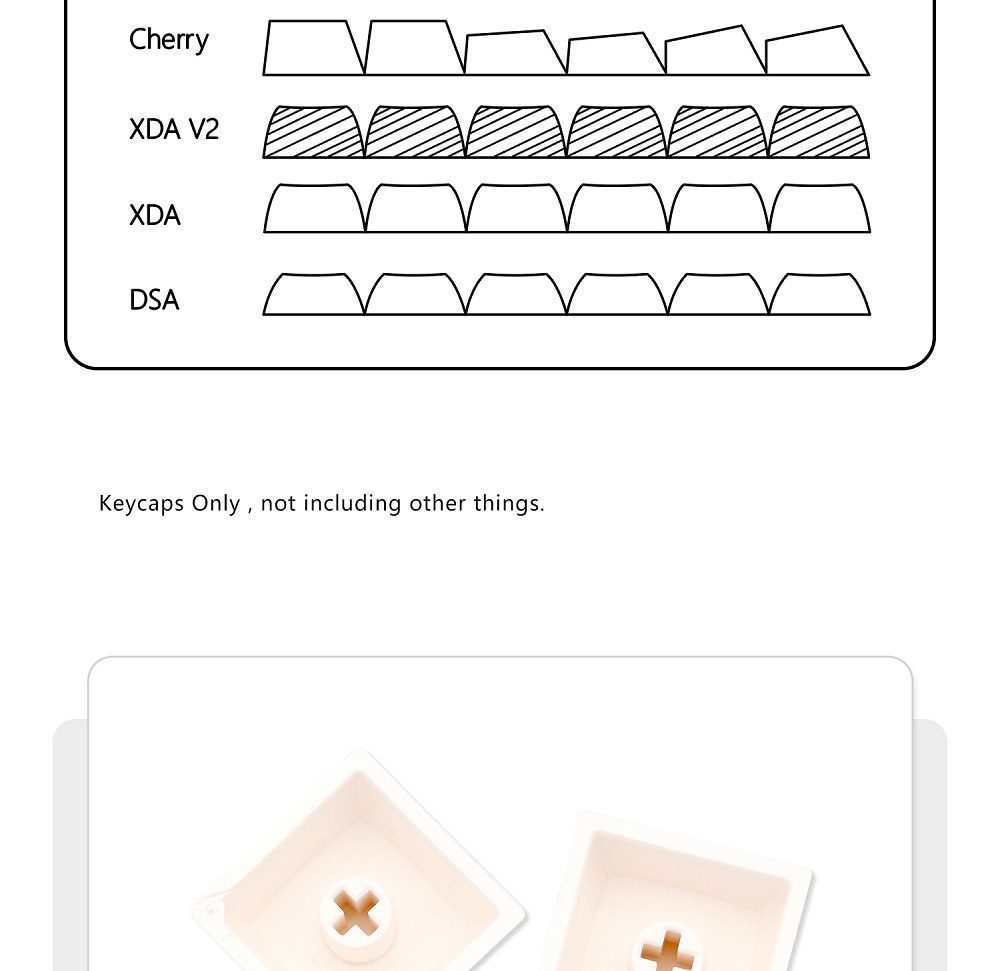 Cherry

XDA V2

XDA

DSA

Keycaps Only , not including other things.