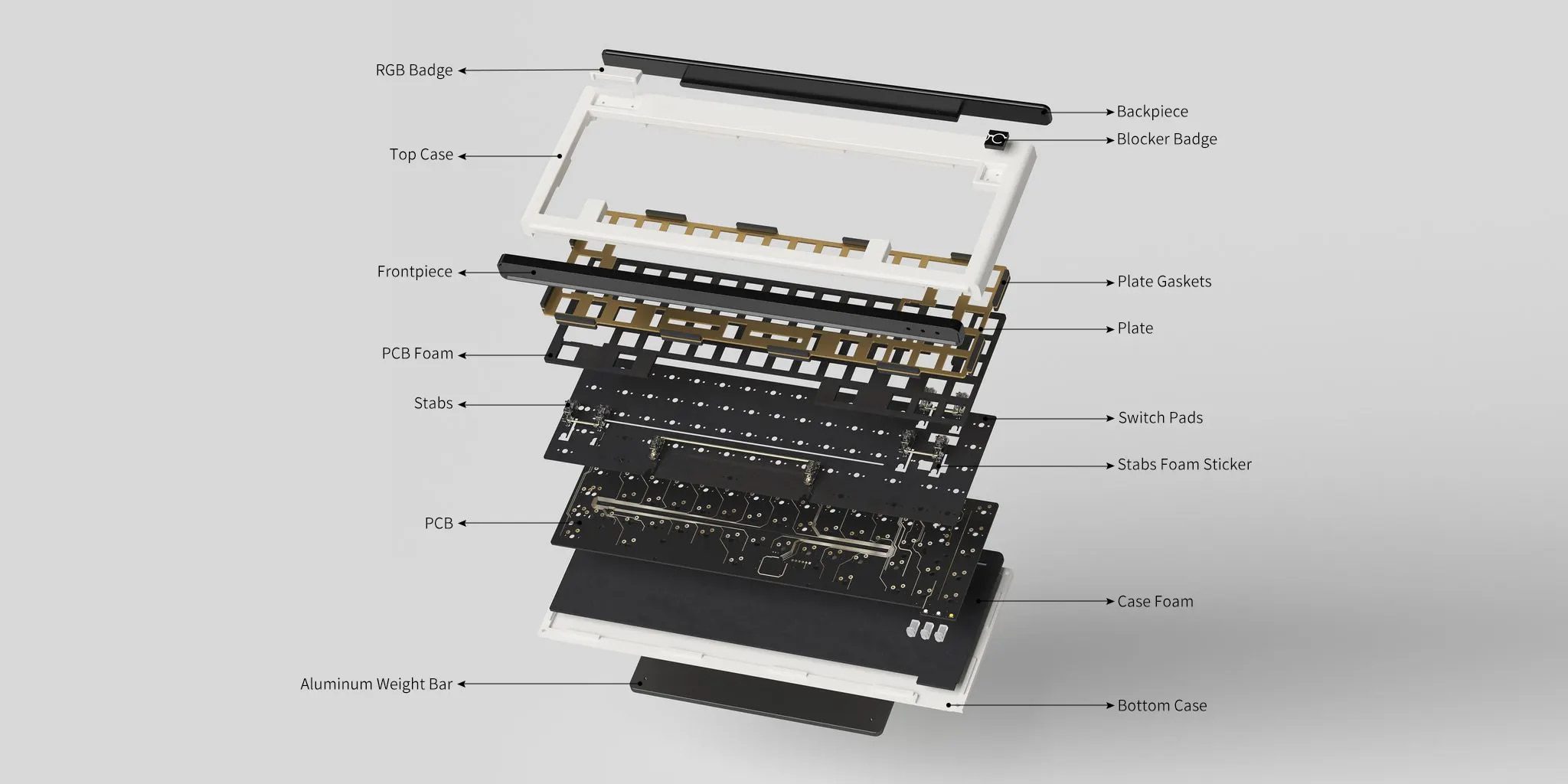 RGB Badge
Top Case
Frontpiece
PCB Foam
Stabs
PCB
Aluminum Weight Bar

Backpiece
Blocker Badge
Plate Gaskets
Plate
Switch Pads
Stabs Foam Sticker
Case Foam
Bottom Case